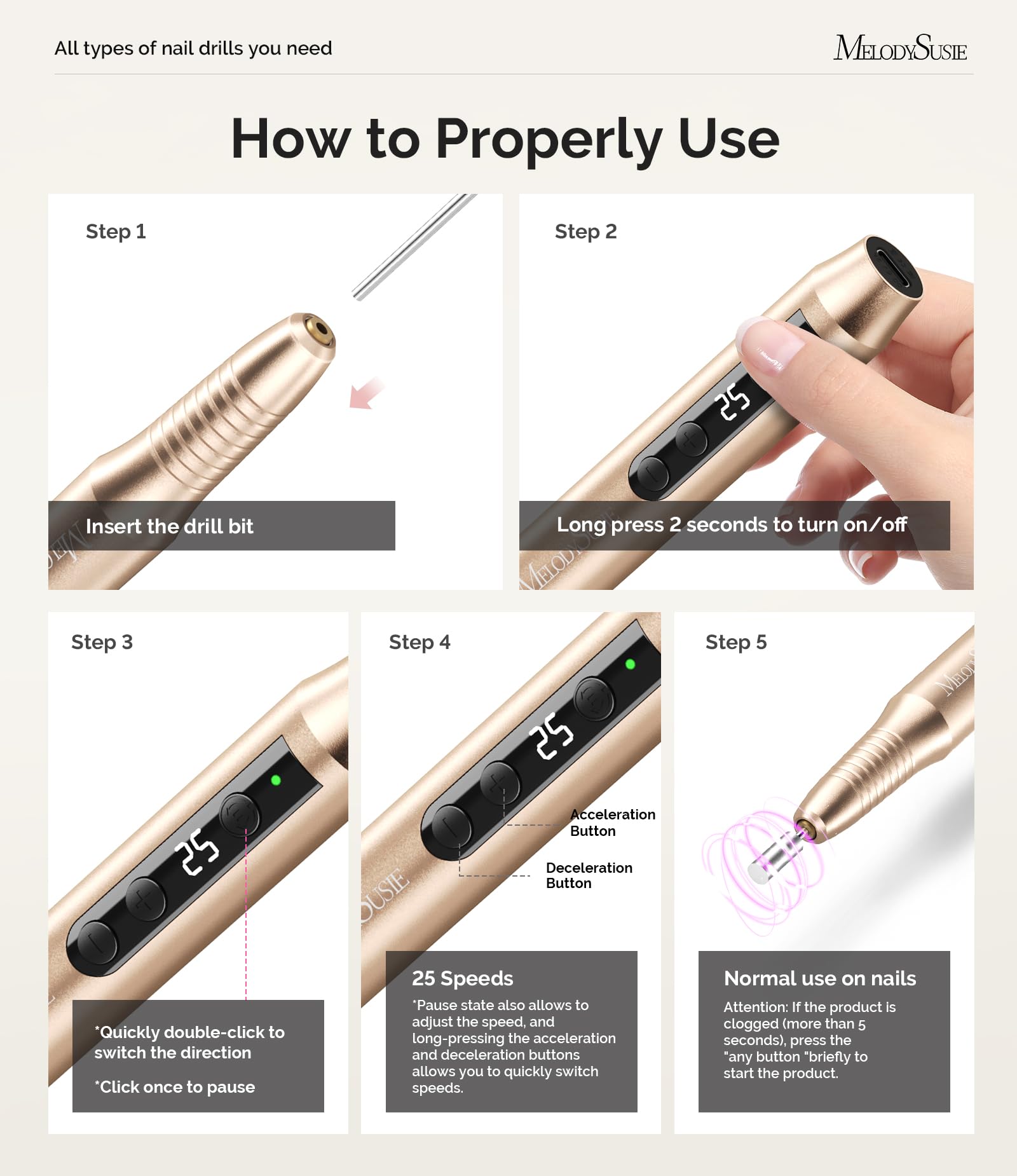 All types of nail drills you need

MELODYSUSIE

How to Properly Use

Step 1

Insert the drill bit

Step 2

25

Long press 2 seconds to turn on/off

Step 3

25

*Quickly double-click to switch the direction

*Click once to pause

Step 4

25

Acceleration Button

Deceleration Button

25 Speeds

*Pause state also allows to adjust the speed, and long-pressing the acceleration and deceleration buttons allows you to quickly switch speeds.

Step 5

Normal use on nails

Attention: If the product is clogged (more than 5 seconds), press the "any button "briefly to start the product.