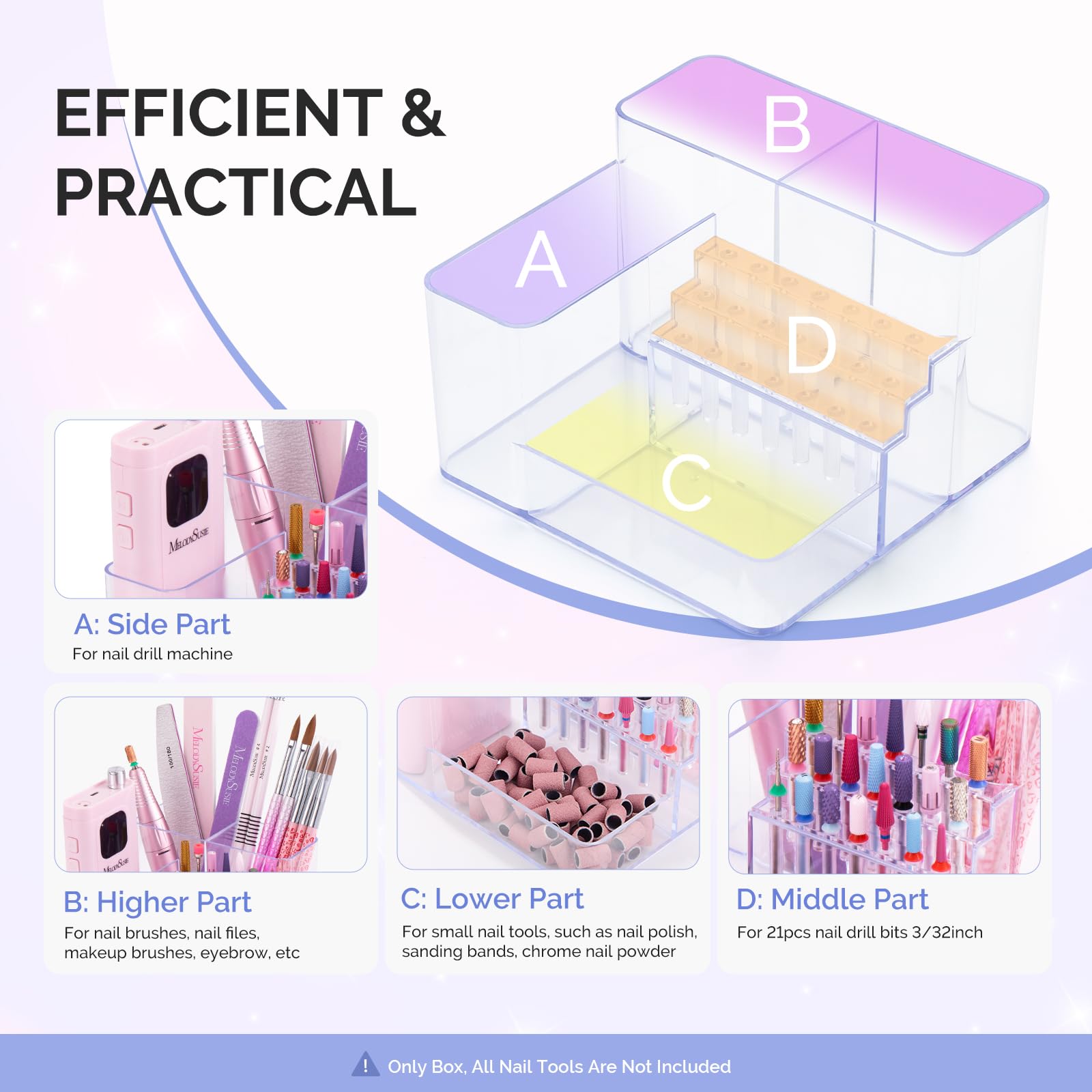 EFFICIENT &
PRACTICAL

B

A

D

C

MelodySusie

A: Side Part
For nail drill machine

100/180

MelodySusie

MelodySusie

MelodySusie

B: Higher Part
For nail brushes, nail files, makeup brushes, eyebrow, etc

C: Lower Part
For small nail tools, such as nail polish, sanding bands, chrome nail powder

D: Middle Part
For 21pcs nail drill bits 3/32inch

! Only Box, All Nail Tools Are Not Included