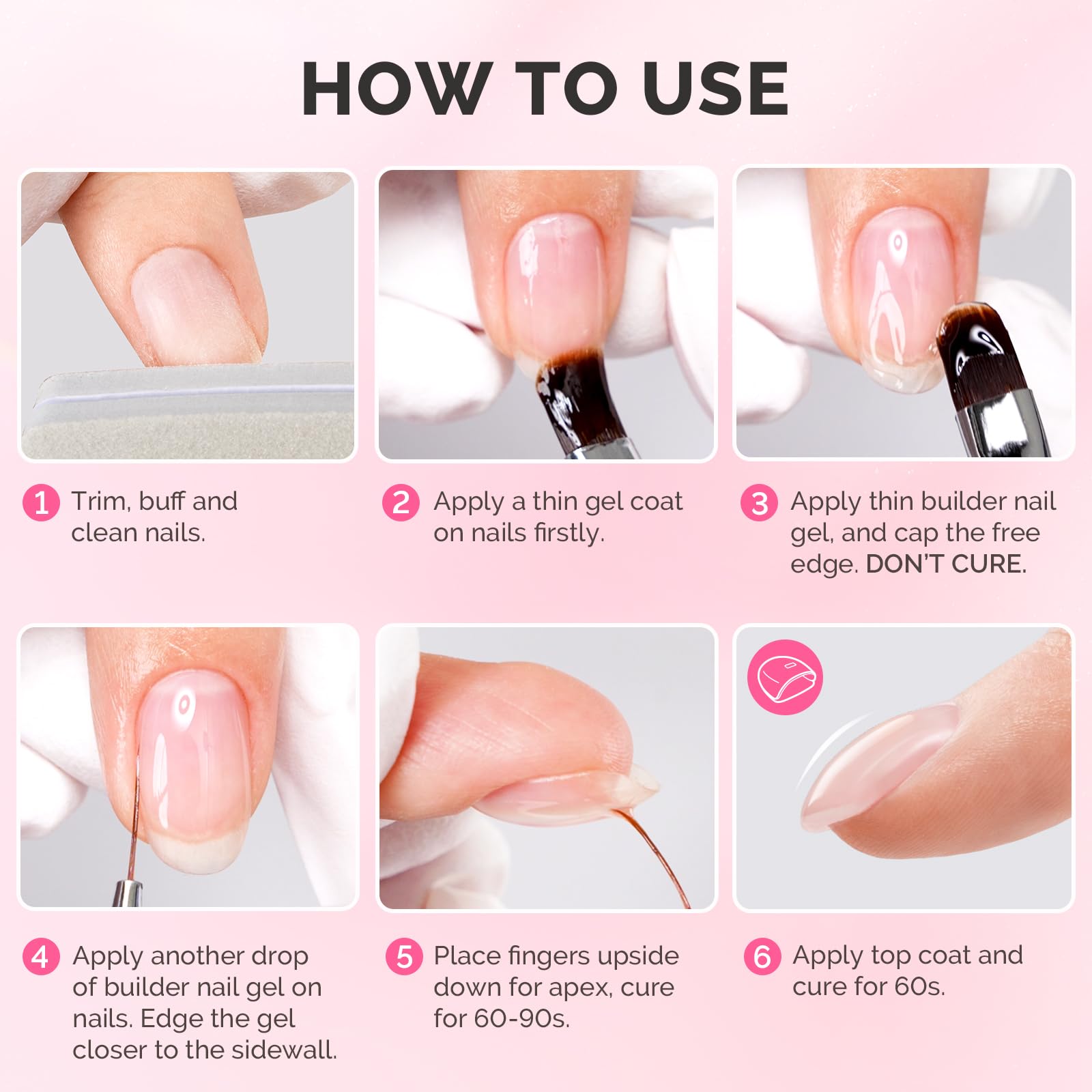 HOW TO USE

1 Trim, buff and clean nails.

2 Apply a thin gel coat on nails firstly.

3 Apply thin builder nail gel, and cap the free edge. DON'T CURE.

4 Apply another drop of builder nail gel on nails. Edge the gel closer to the sidewall.

5 Place fingers upside down for apex, cure for 60-90s.

6 Apply top coat and cure for 60s.