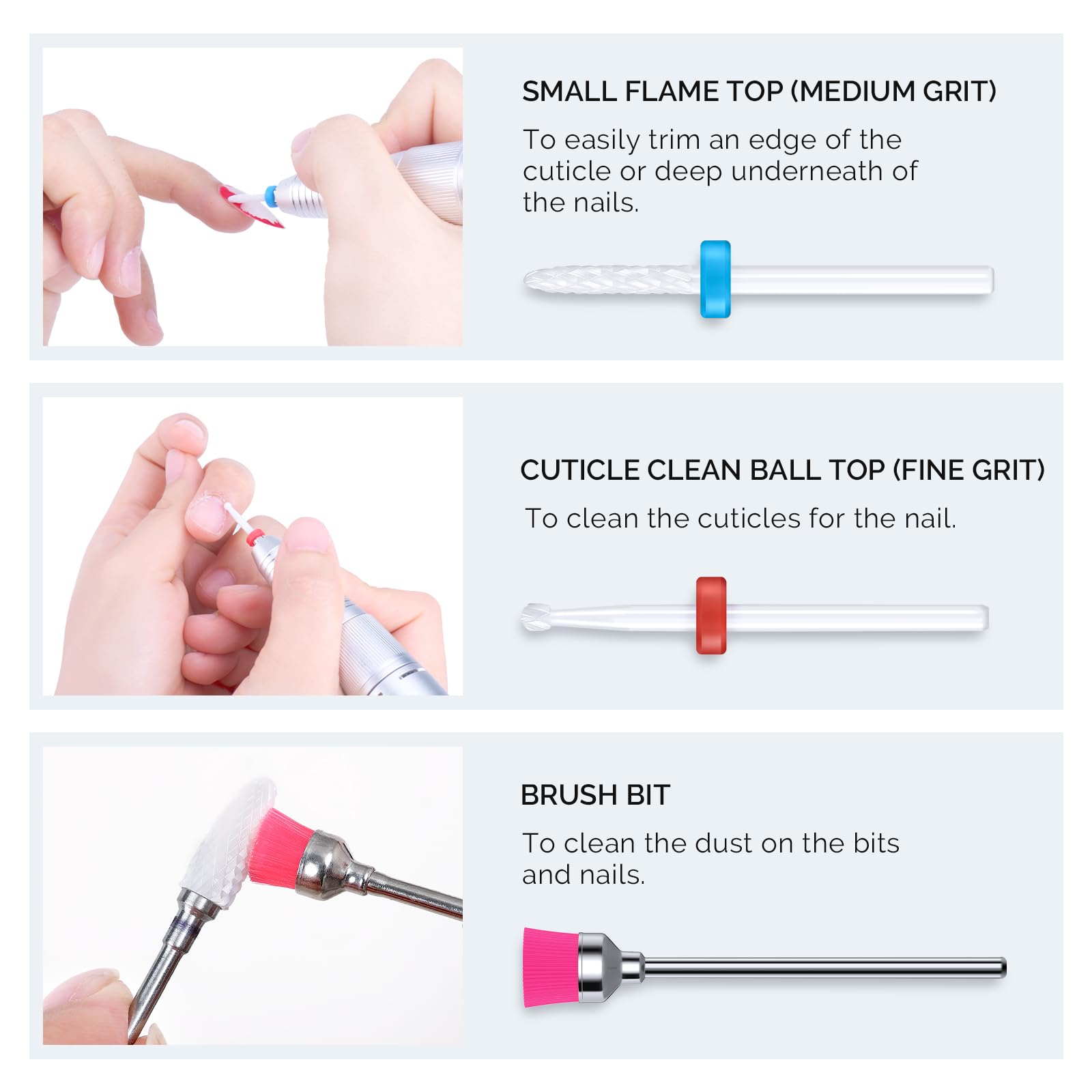 SMALL FLAME TOP (MEDIUM GRIT)

To easily trim an edge of the cuticle or deep underneath of the nails.

CUTICLE CLEAN BALL TOP (FINE GRIT)

To clean the cuticles for the nail.

BRUSH BIT

To clean the dust on the bits and nails.