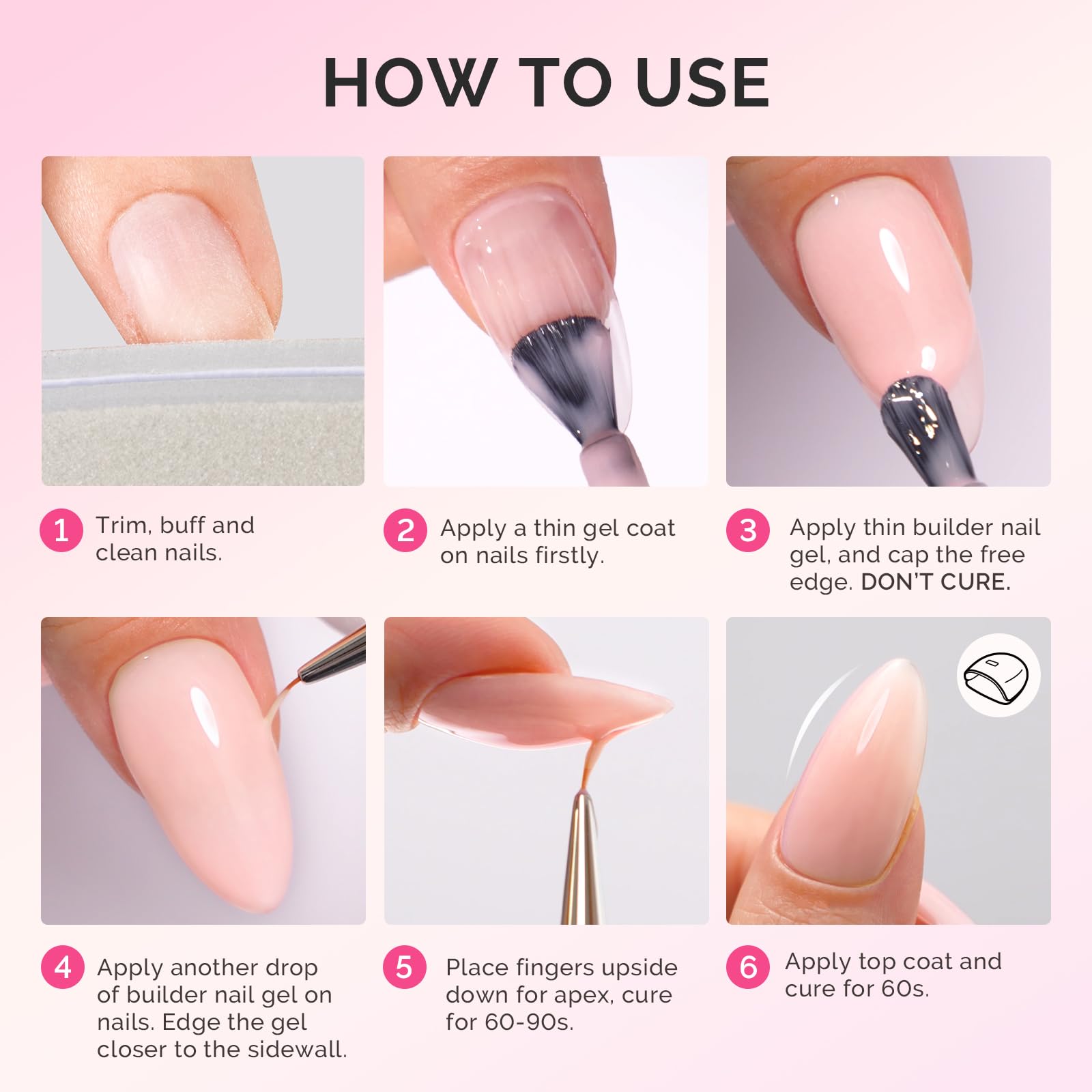 HOW TO USE

1 Trim, buff and clean nails.

2 Apply a thin gel coat on nails firstly.

3 Apply thin builder nail gel, and cap the free edge. DON'T CURE.

4 Apply another drop of builder nail gel on nails. Edge the gel closer to the sidewall.

5 Place fingers upside down for apex, cure for 60-90s.

6 Apply top coat and cure for 60s.