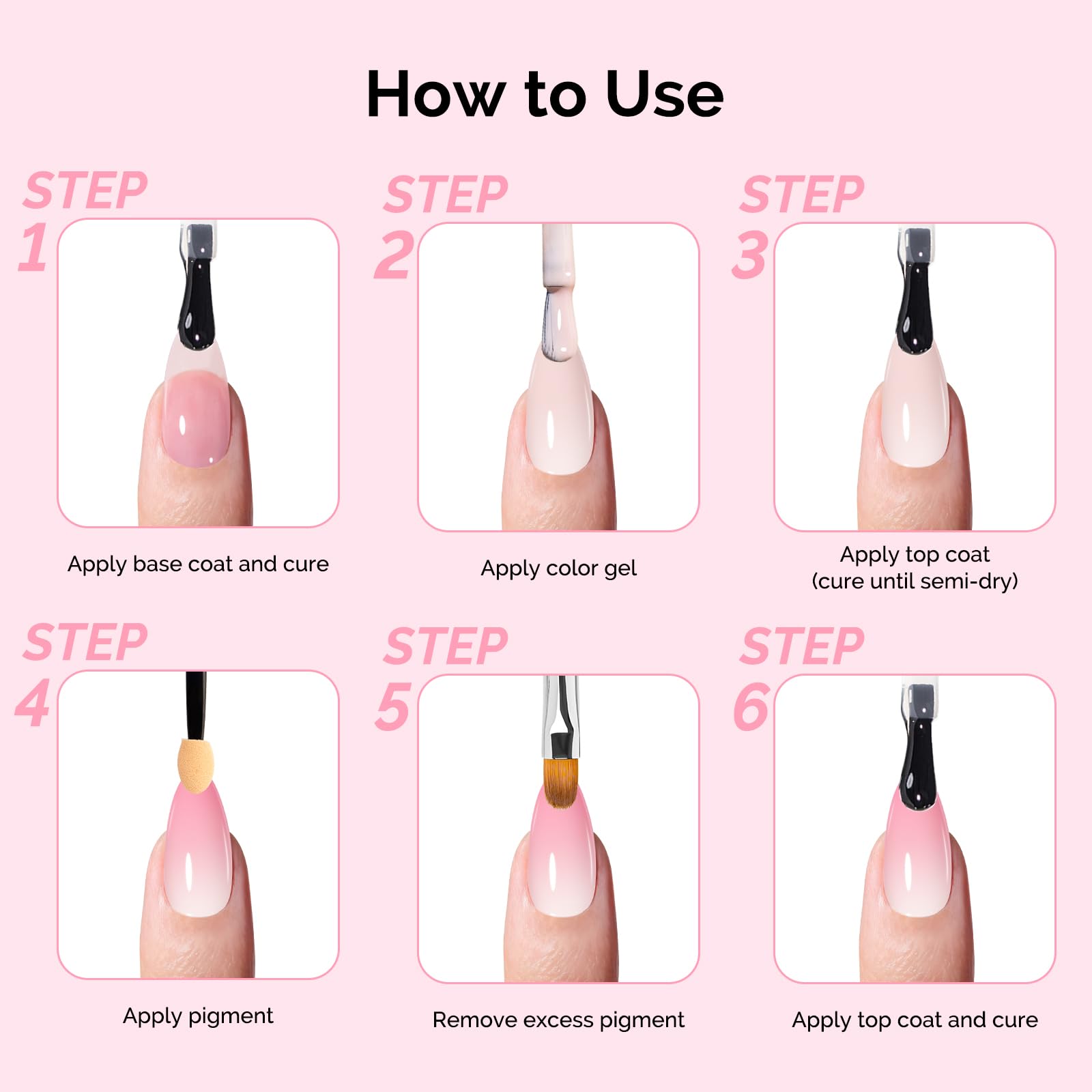 How to Use

STEP 1

Apply base coat and cure

STEP 2

Apply color gel

STEP 3

Apply top coat (cure until semi-dry)

STEP 4

Apply pigment

STEP 5

Remove excess pigment

STEP 6

Apply top coat and cure